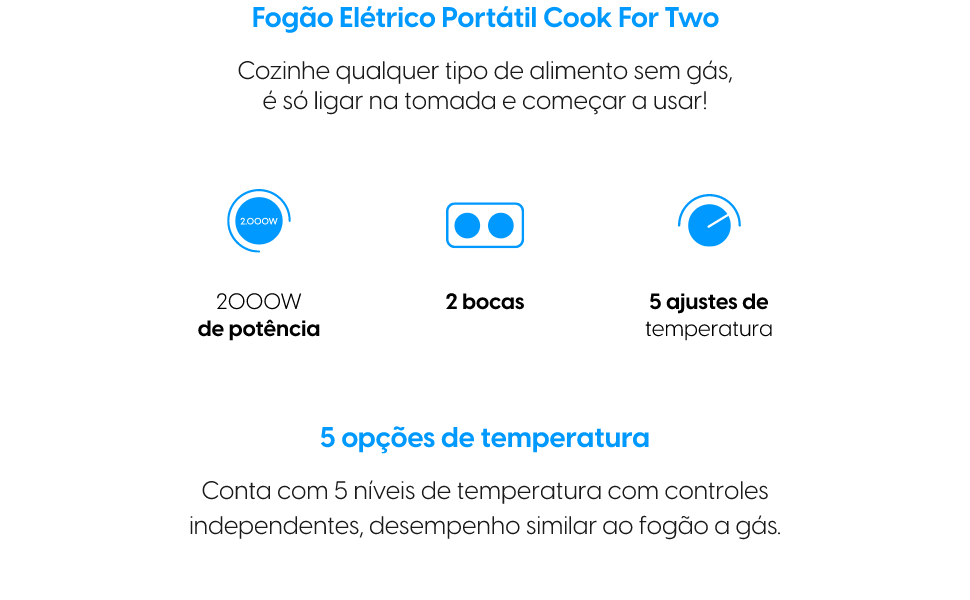 Fogão Elétrico Portátil Cook For Two

Cozinhe qualquer tipo de alimento sem gás, é só ligar na tomada e começar a usar!

2.000W

2000W
de potência

2 bocas

5 ajustes de
temperatura

5 opções de temperatura

Conta com 5 níveis de temperatura com controles independentes, desempenho similar ao fogão a gás.