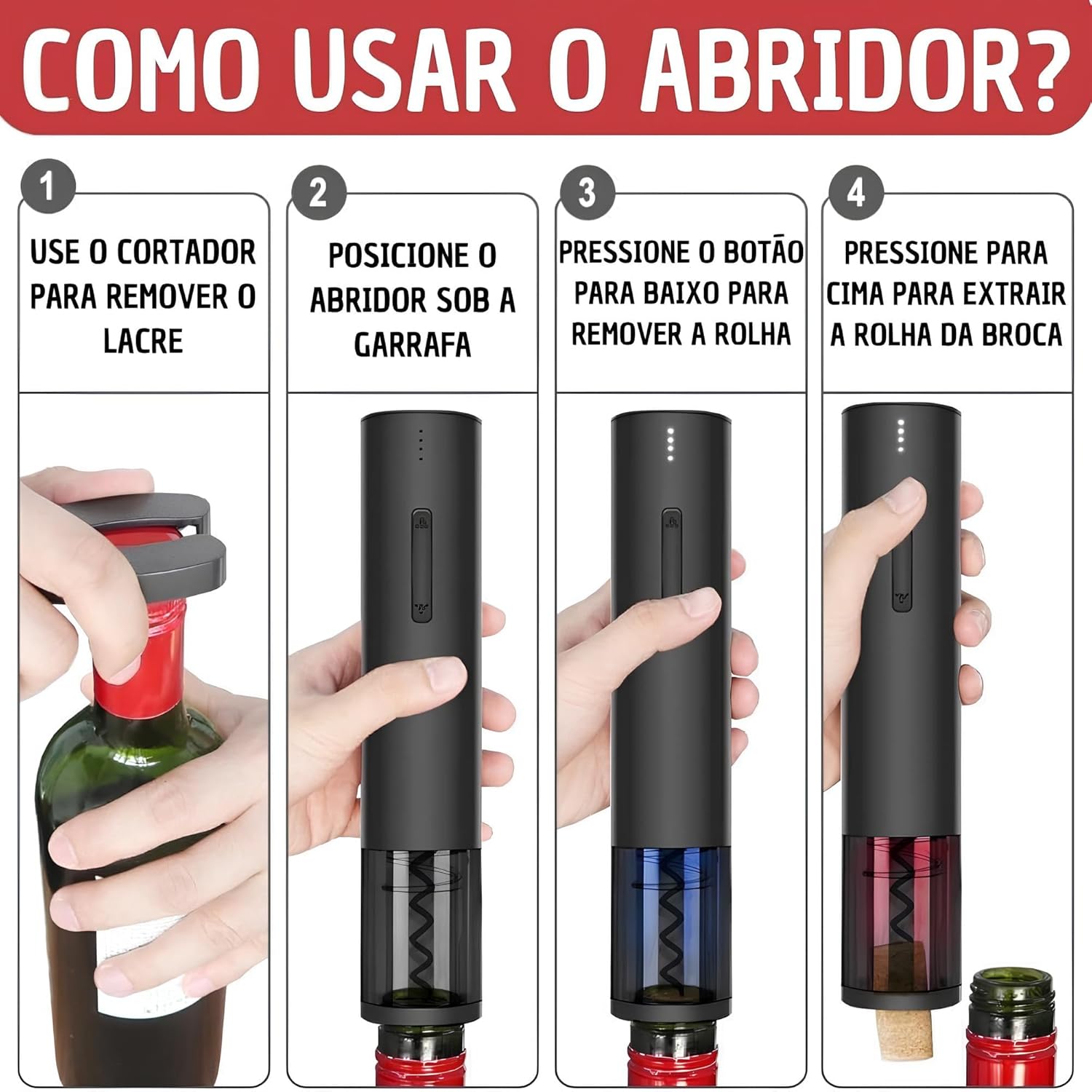 COMO USAR O ABRIDOR?

1
USE O CORTADOR PARA REMOVER O LACRE

2
POSICIONE O ABRIDOR SOB A GARRAFA

3
PRESSIONE O BOTÃO PARA BAIXO PARA REMOVER A ROLHA

4
PRESSIONE PARA CIMA PARA EXTRAIR A ROLHA DA BROCA