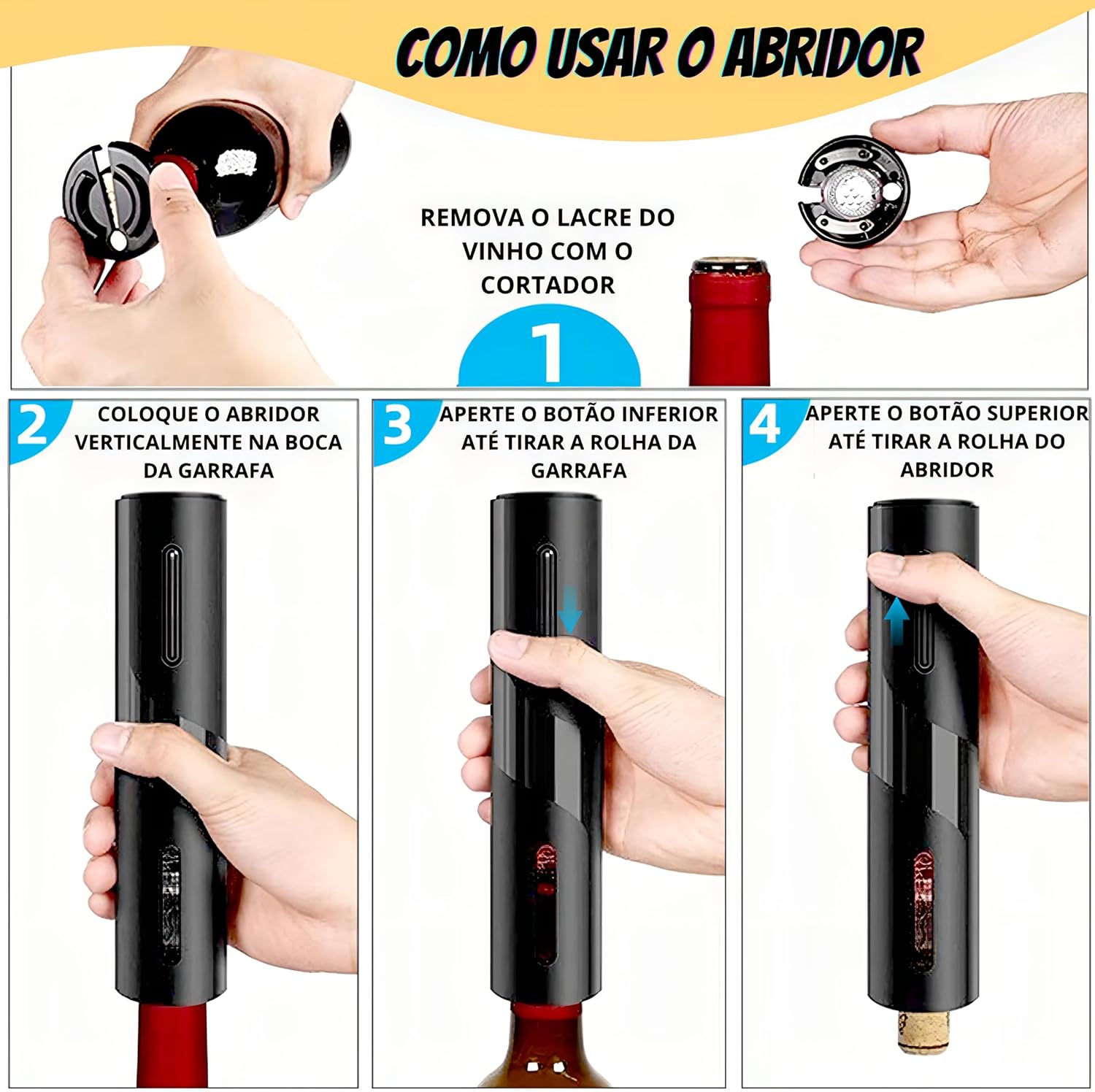 COMO USAR O ABRIDOR

REMOVA O LACRE DO VINHO COM O CORTADOR

1

2 COLOQUE O ABRIDOR VERTICALMENTE NA BOCA DA GARRAFA

3 APERTE O BOTÃO INFERIOR ATÉ TIRAR A ROLHA DA GARRAFA

4 APERTE O BOTÃO SUPERIOR ATÉ TIRAR A ROLHA DO ABRIDOR