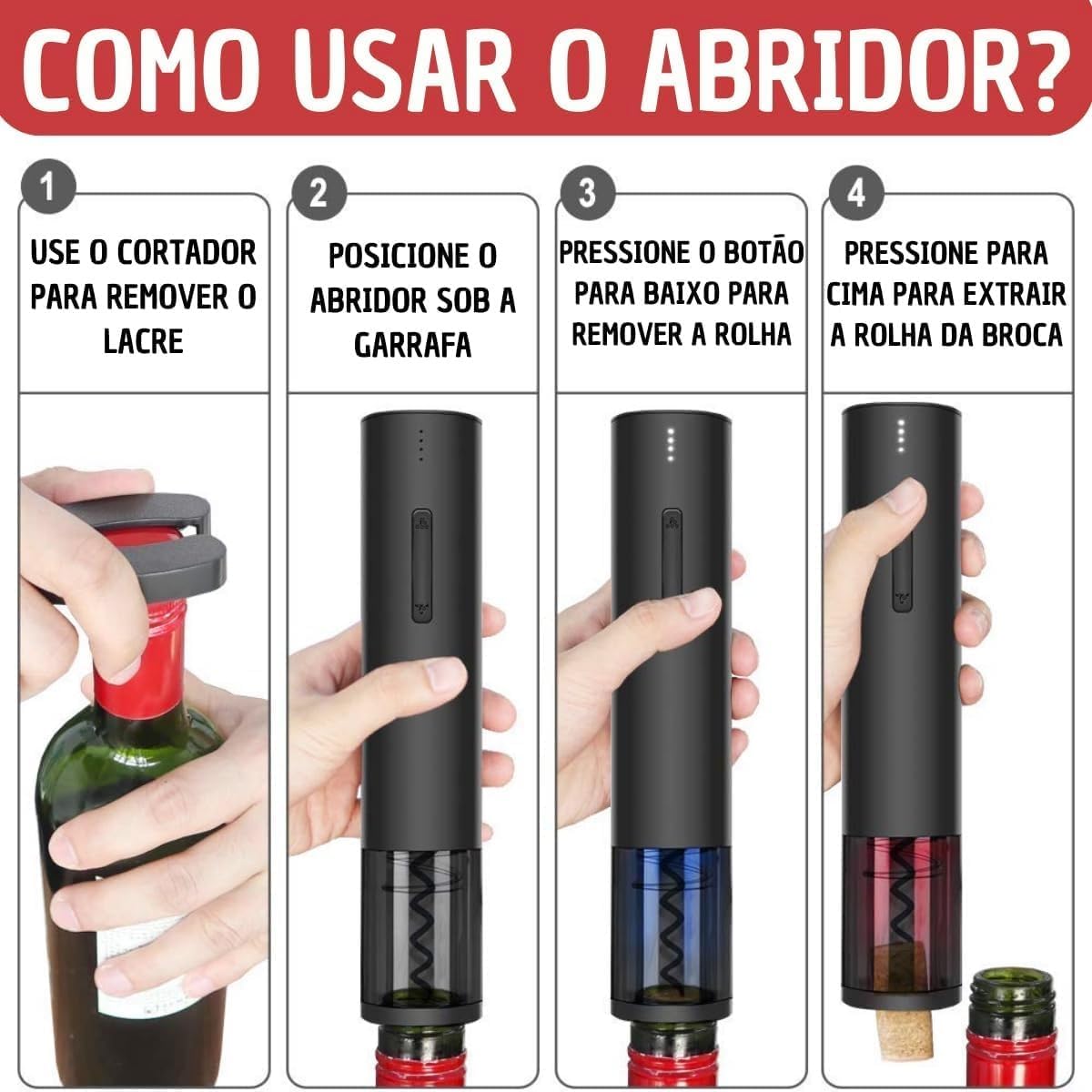 COMO USAR O ABRIDOR?

1
USE O CORTADOR PARA REMOVER O LACRE

2
POSICIONE O ABRIDOR SOB A GARRAFA

3
PRESSIONE O BOTÃO PARA BAIXO PARA REMOVER A ROLHA

4
PRESSIONE PARA CIMA PARA EXTRAIR A ROLHA DA BROCA