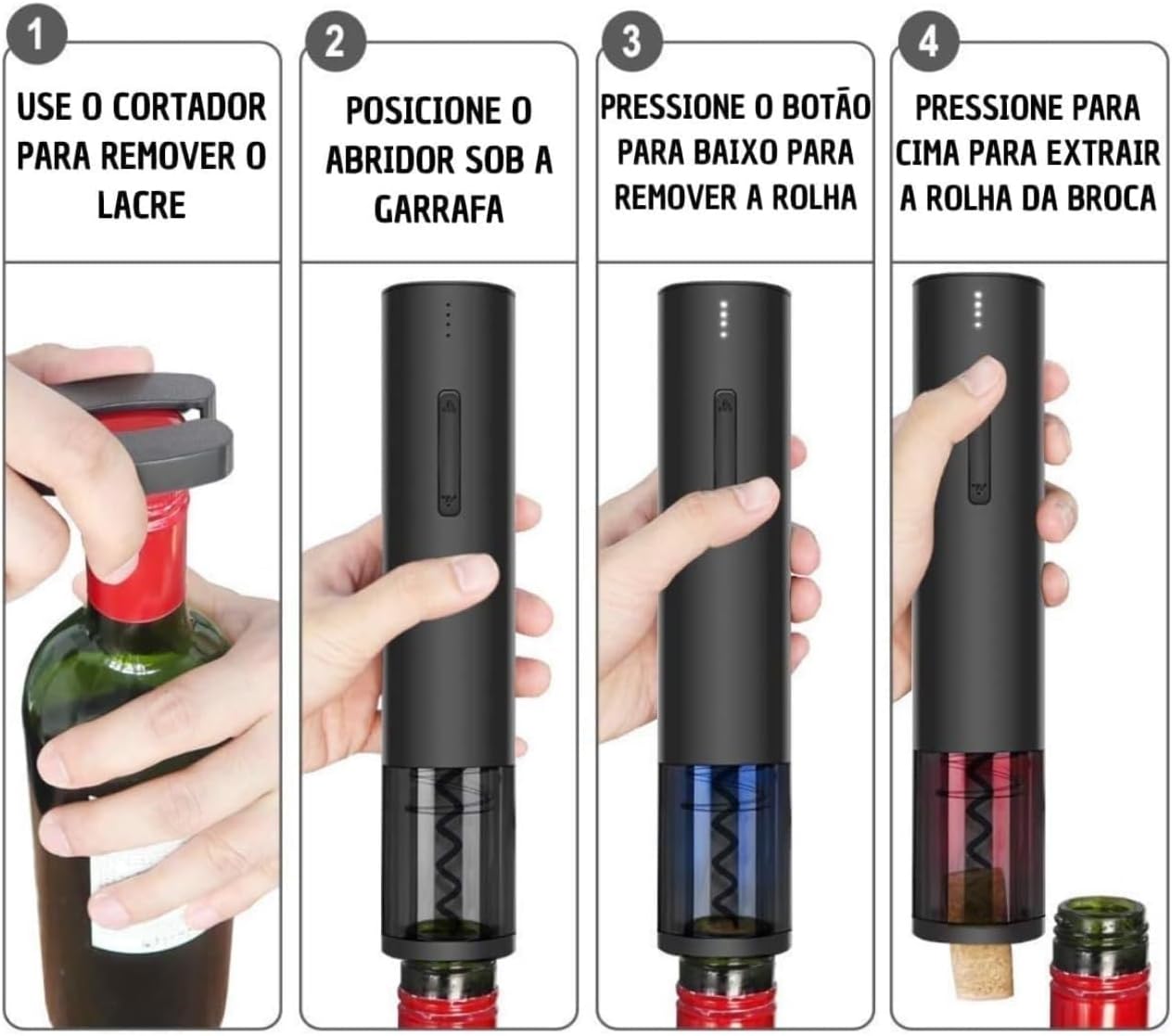 1
USE O CORTADOR PARA REMOVER O LACRE

2
POSICIONE O ABRIDOR SOB A GARRAFA

3
PRESSIONE O BOTÃO PARA BAIXO PARA REMOVER A ROLHA

4
PRESSIONE PARA CIMA PARA EXTRAIR A ROLHA DA BROCA