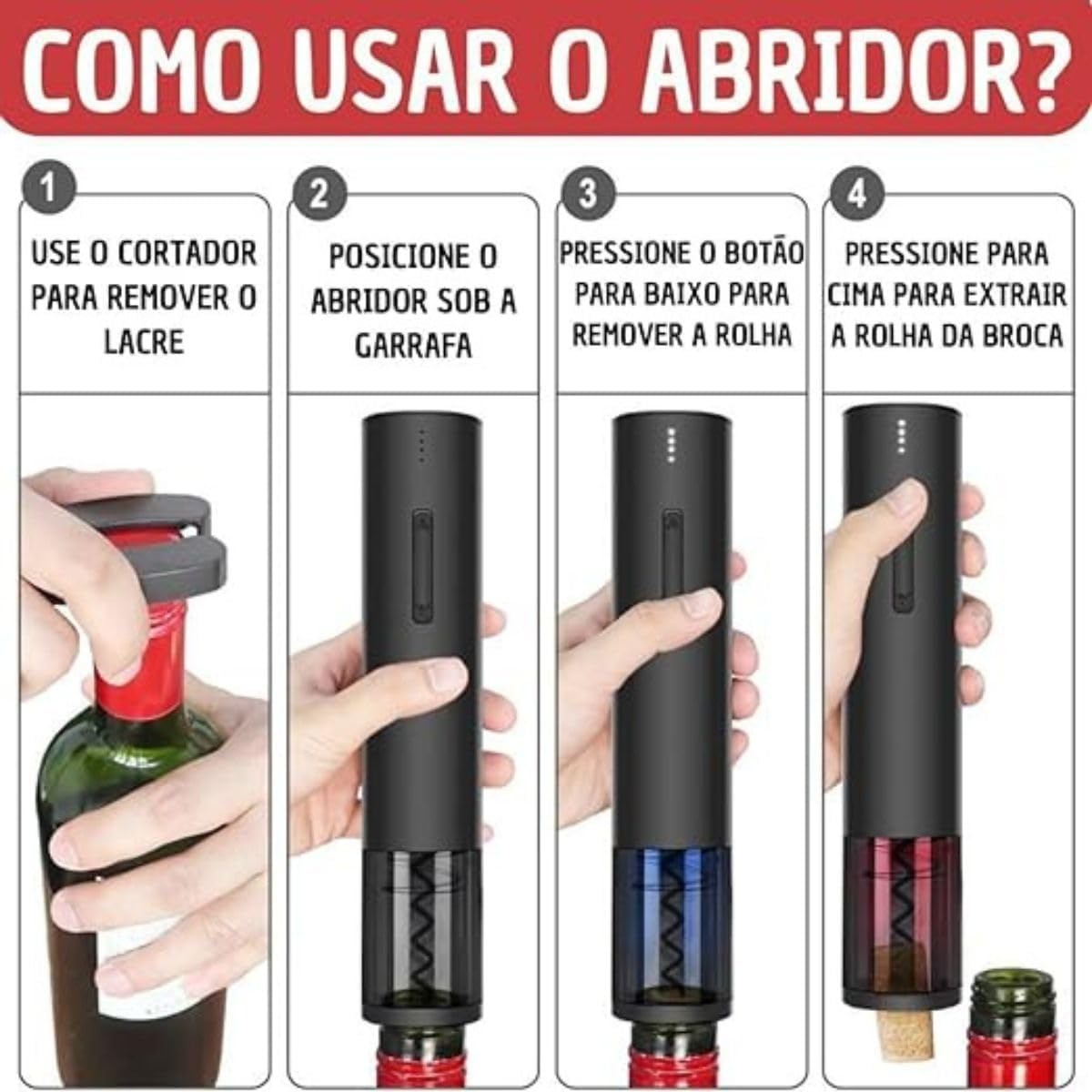 COMO USAR O ABRIDOR?

1
USE O CORTADOR PARA REMOVER O LACRE

2
POSICIONE O ABRIDOR SOB A GARRAFA

3
PRESSIONE O BOTÃO PARA BAIXO PARA REMOVER A ROLHA

4
PRESSIONE PARA CIMA PARA EXTRAIR A ROLHA DA BROCA