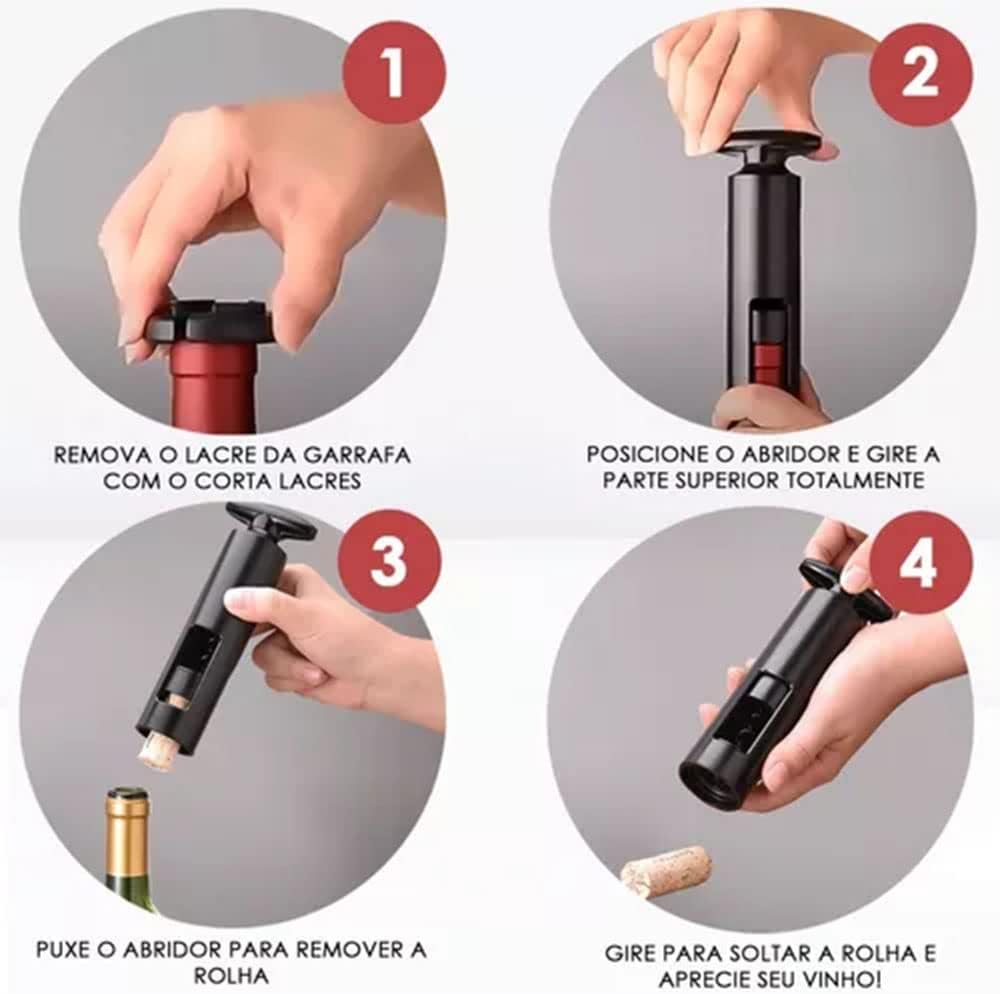 1

REMOVA O LACRE DA GARRAFA COM O CORTA LACRES

2

POSICIONE O ABRIDOR E GIRE A PARTE SUPERIOR TOTALMENTE

3

PUXE O ABRIDOR PARA REMOVER A ROLHA

4

GIRE PARA SOLTAR A ROLHA E APRECIE SEU VINHO!