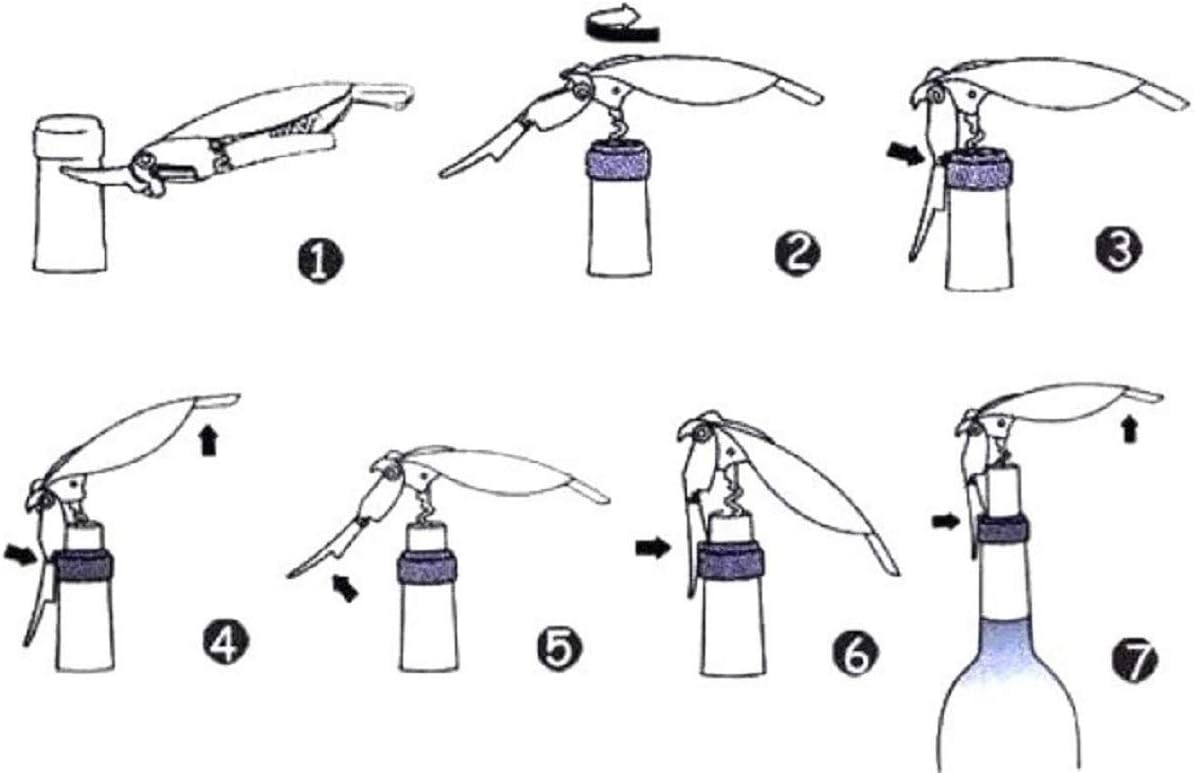 1

2

3

4

5

6

7