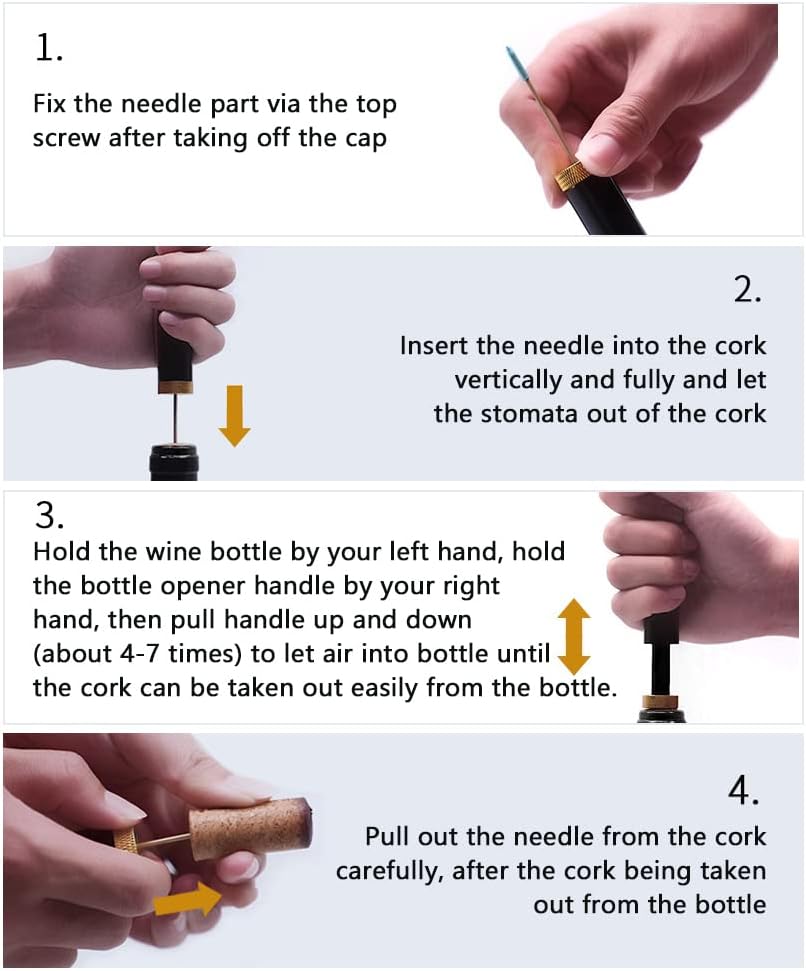 1.

Fix the needle part via the top screw after taking off the cap

2.

Insert the needle into the cork vertically and fully and let the stomata out of the cork

3.

Hold the wine bottle by your left hand, hold the bottle opener handle by your right hand, then pull handle up and down (about 4-7 times) to let air into bottle until the cork can be taken out easily from the bottle.

4.

Pull out the needle from the cork carefully, after the cork being taken out from the bottle